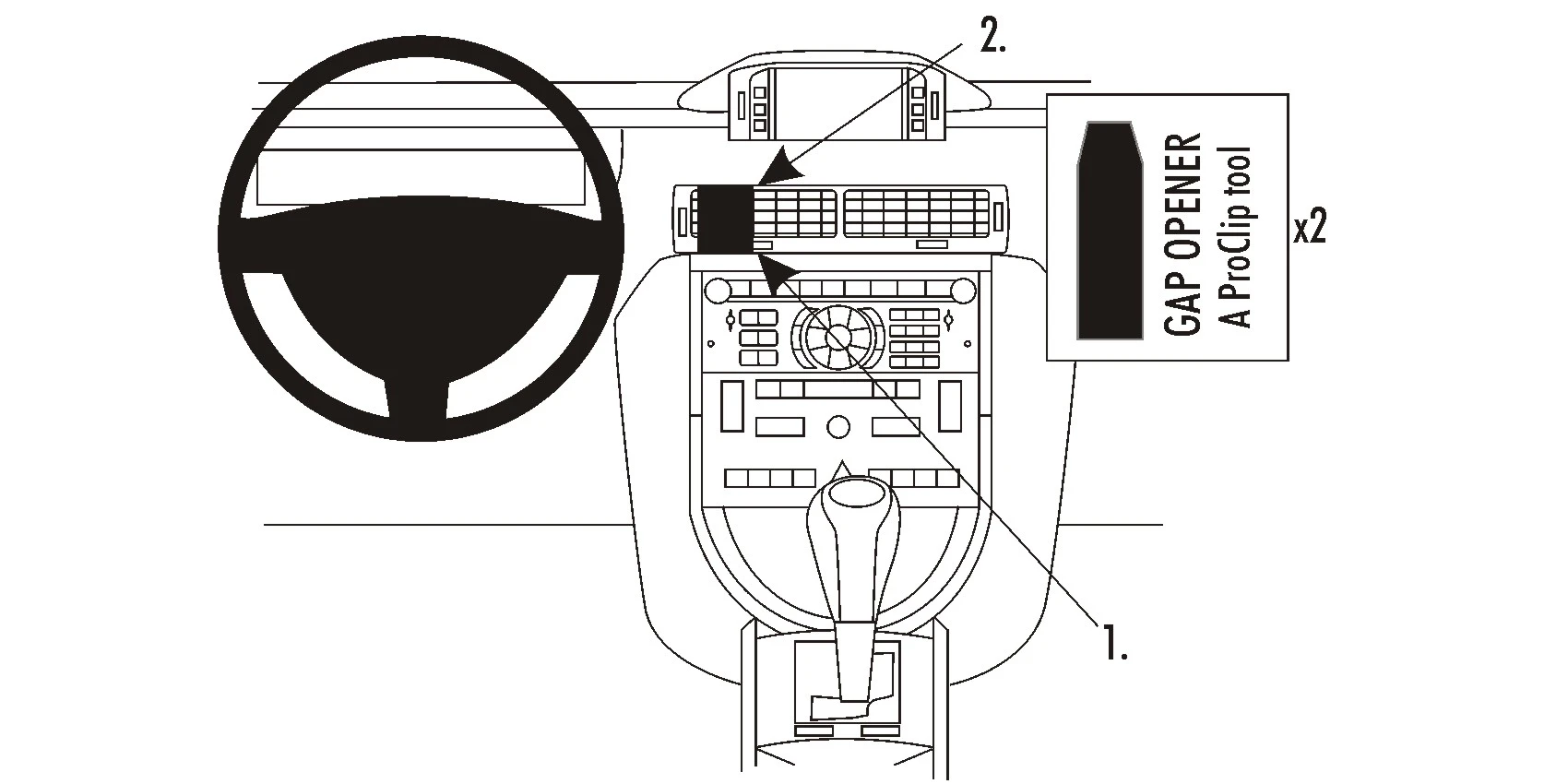 2.

GAP OPENER
A ProClip tool

x2

1.